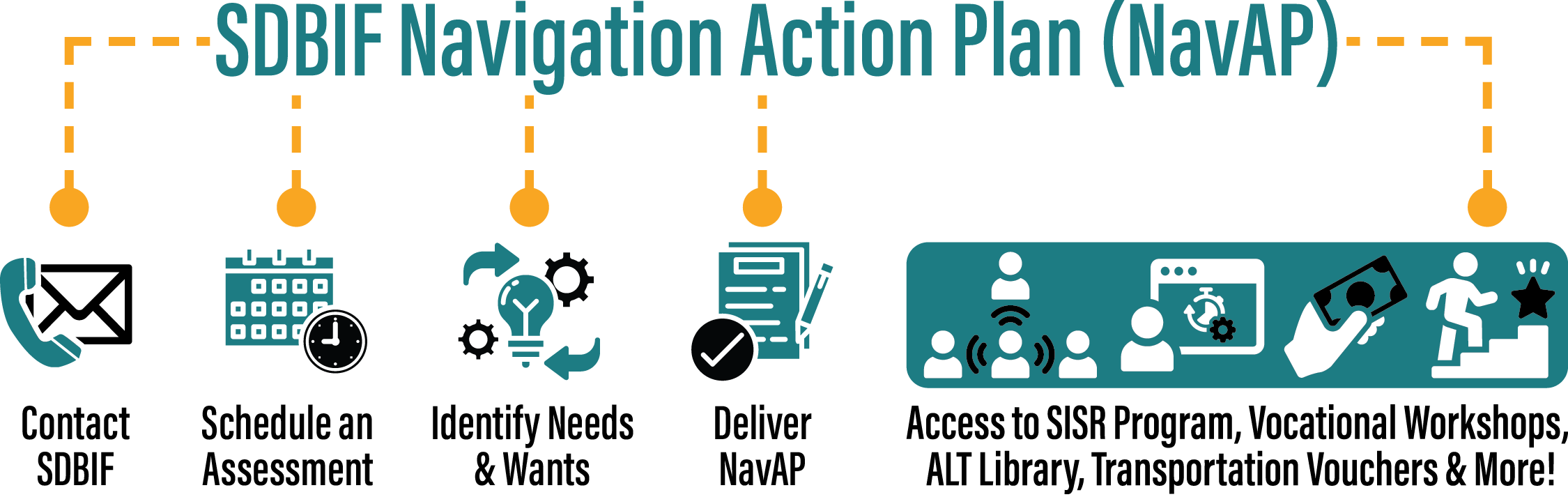 SDBIF Navigation Action Plan (NavAP)

Contact SDBIF

Schedule an Assessment

Identify Needs & Wants

Deliver NavAP

Access to SISR Program, Vocational Workshops, ALT Library, Transportation Vouchers & More!