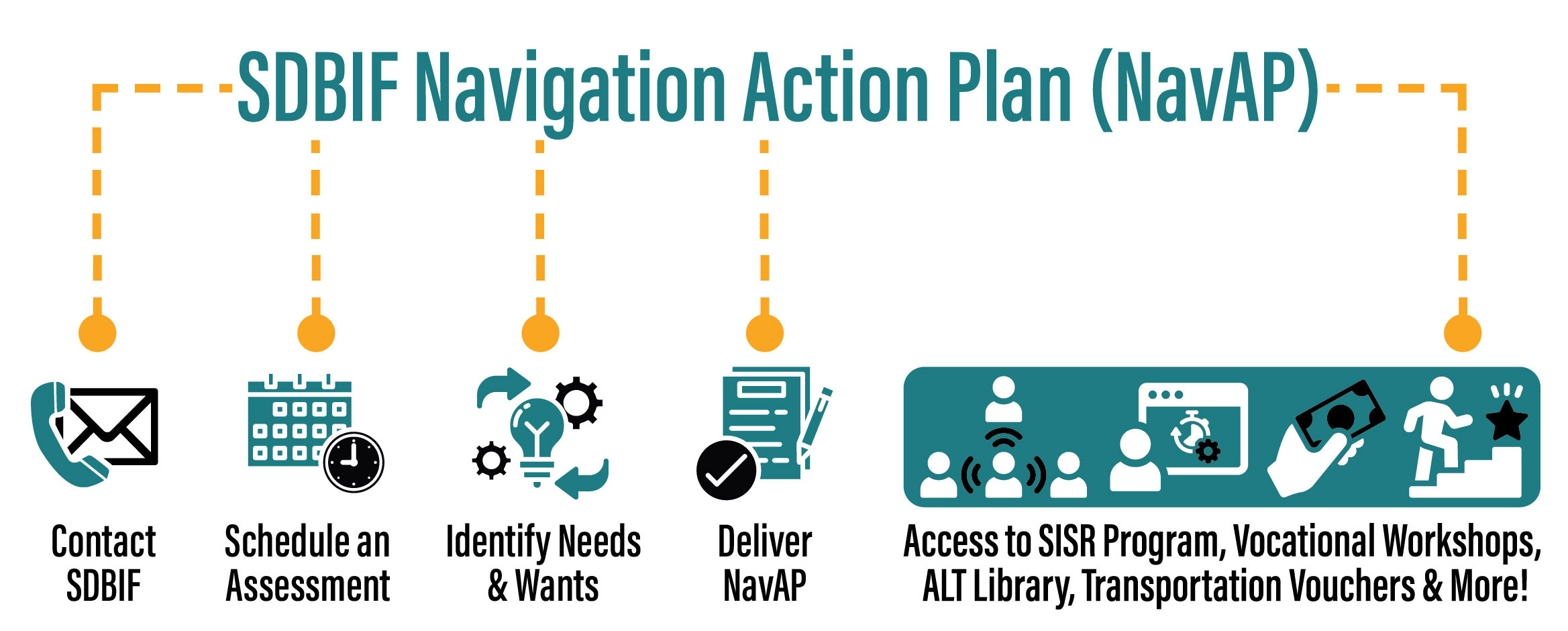 SDBIF Navigation Action Plan (NavAP)

Contact SDBIF

Schedule an Assessment

Identify Needs & Wants

Deliver NavAP

Access to SISR Program, Vocational Workshops, ALT Library, Transportation Vouchers & More!